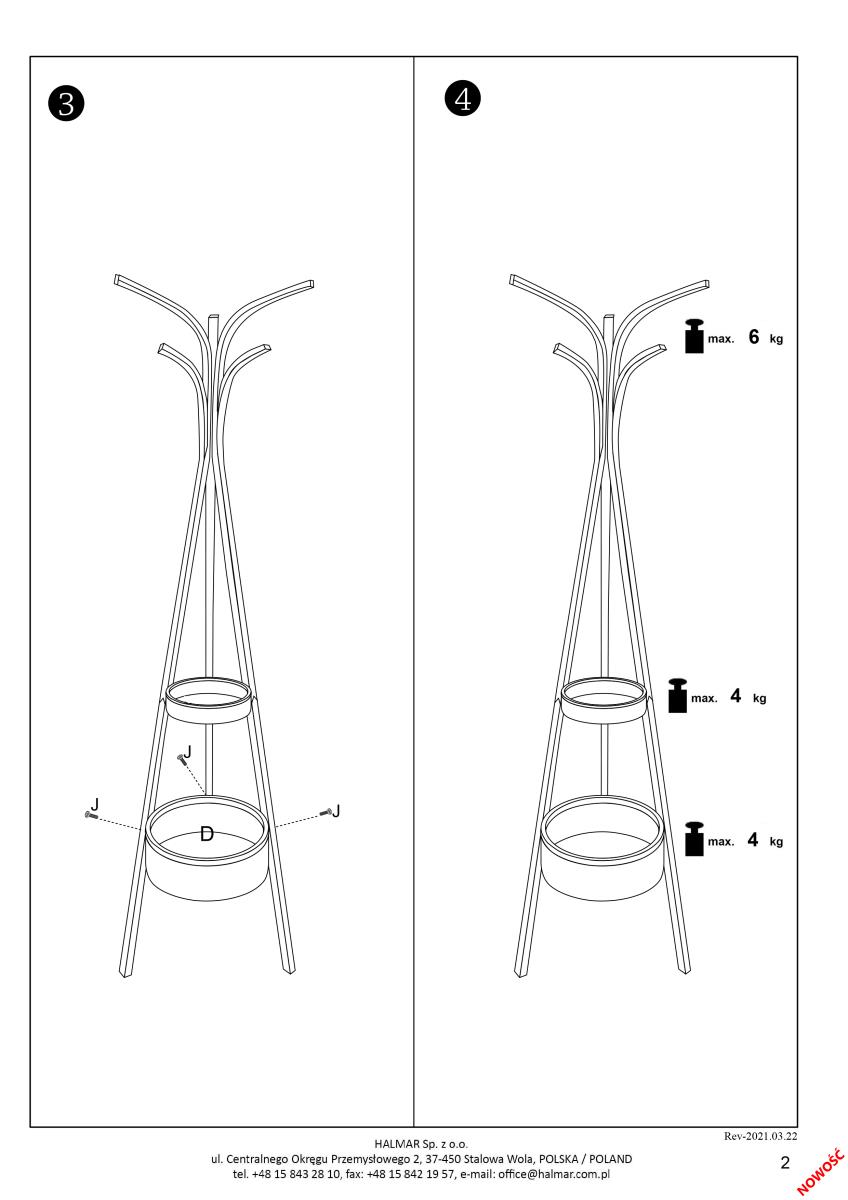 3

J

J

J

D

4

max. 6 kg

max. 4 kg

max. 4 kg

Rev-2021.03.22

HALMAR Sp. z o.o.
ul. Centralnego Okręgu Przemysłowego 2, 37-450 Stalowa Wola, POLSKA / POLAND
tel. +48 15 843 28 10, fax: +48 15 842 19 57, e-mail: office@halmar.com.pl

2

NOWOŚĆ