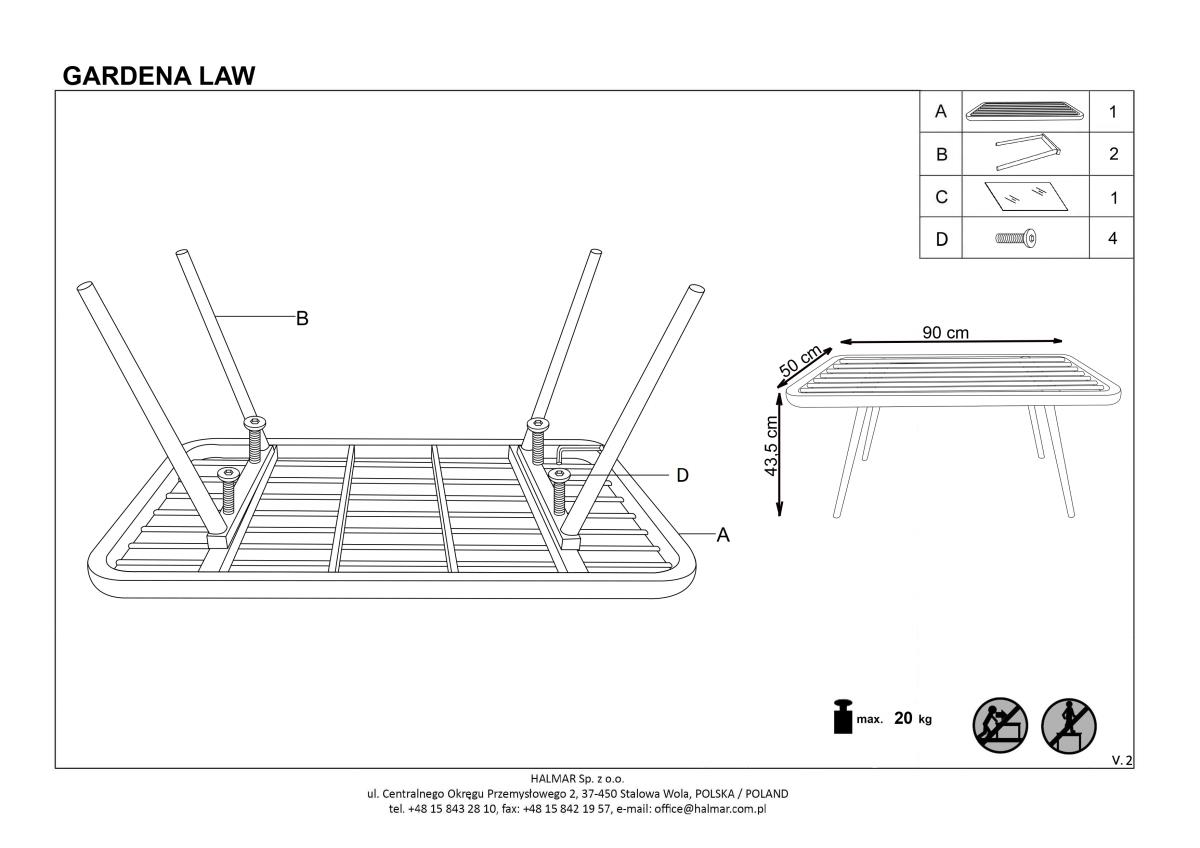 GARDENA LAW

| A |  | 1 |
|---|---|---|
| B |  | 2 |
| C |  | 1 |
| D |  | 4 |

B

D

A

90 cm

50 cm

43,5 cm

max. 20 kg

V. 2

HALMAR Sp. z o.o.
ul. Centralnego Okręgu Przemysłowego 2, 37-450 Stalowa Wola, POLSKA / POLAND
tel. +48 15 843 28 10, fax: +48 15 842 19 57, e-mail: office@halmar.com.pl