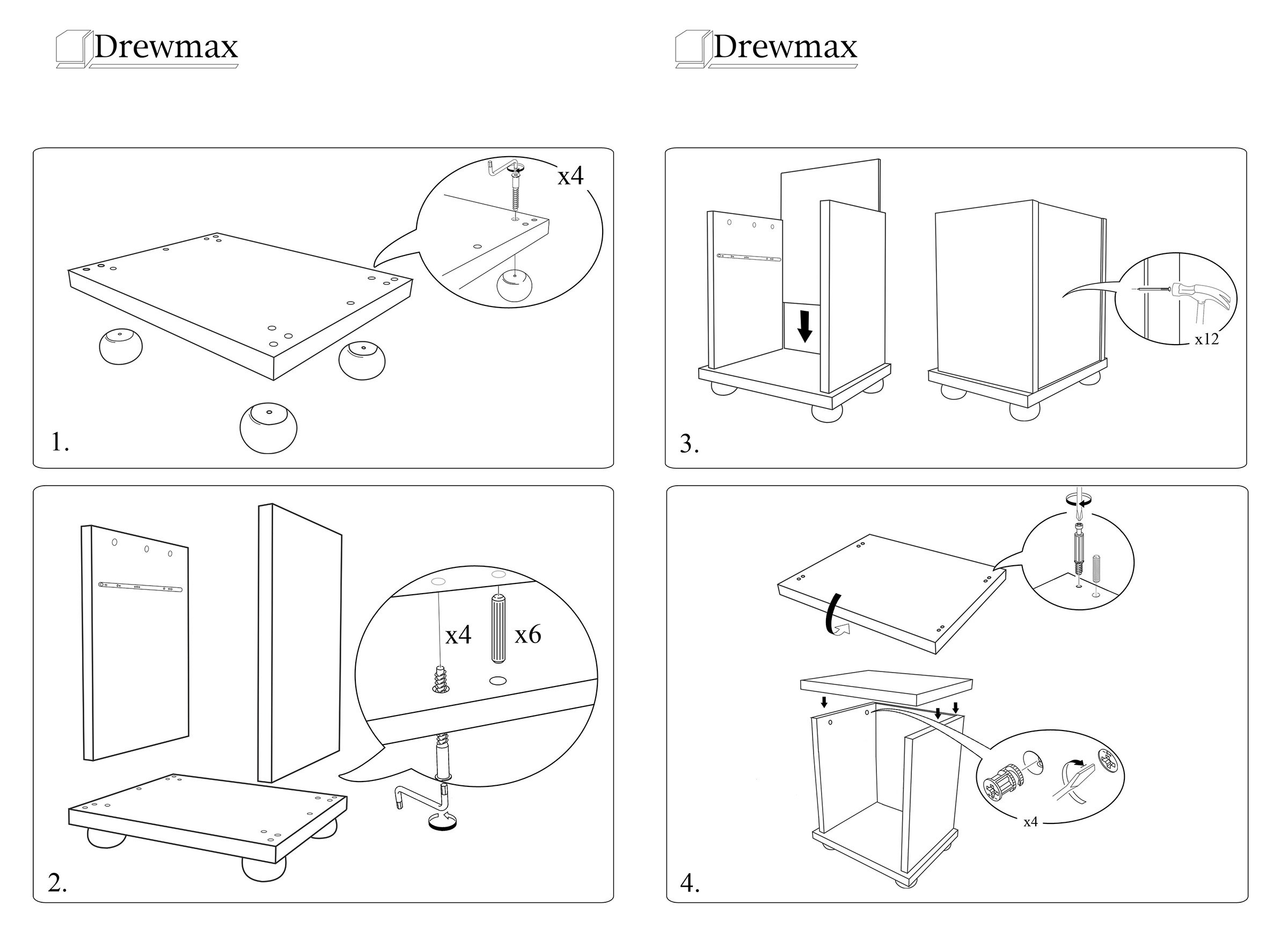 Drewmax

x4

1.

x4

x6

2.

Drewmax

x12

3.

x4

4.