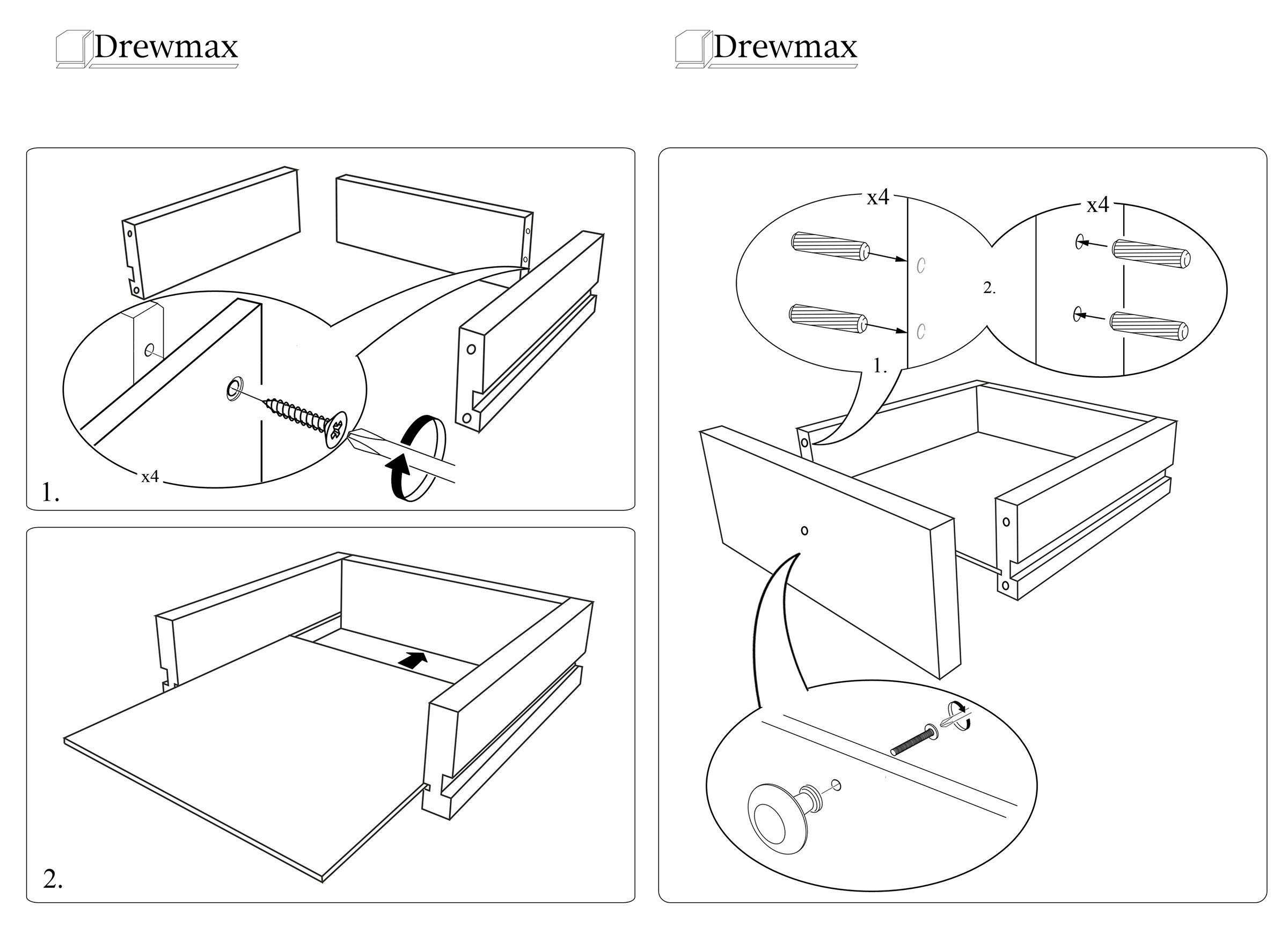 Drewmax

x4

1.

2.

Drewmax

x4

x4

2.

1.