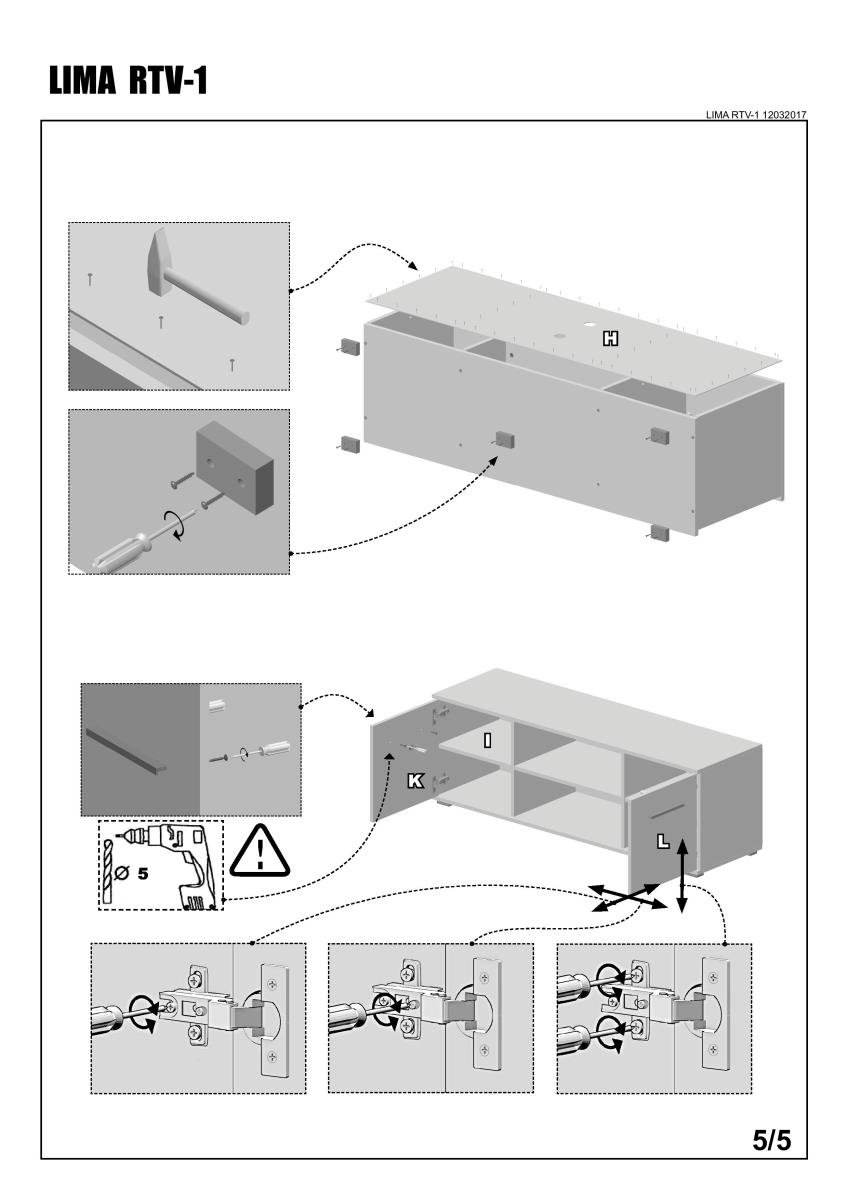 LIMA RTV-1

LIMA RTV-1 12032017

H

I

K

L

Ø 5

!

5/5