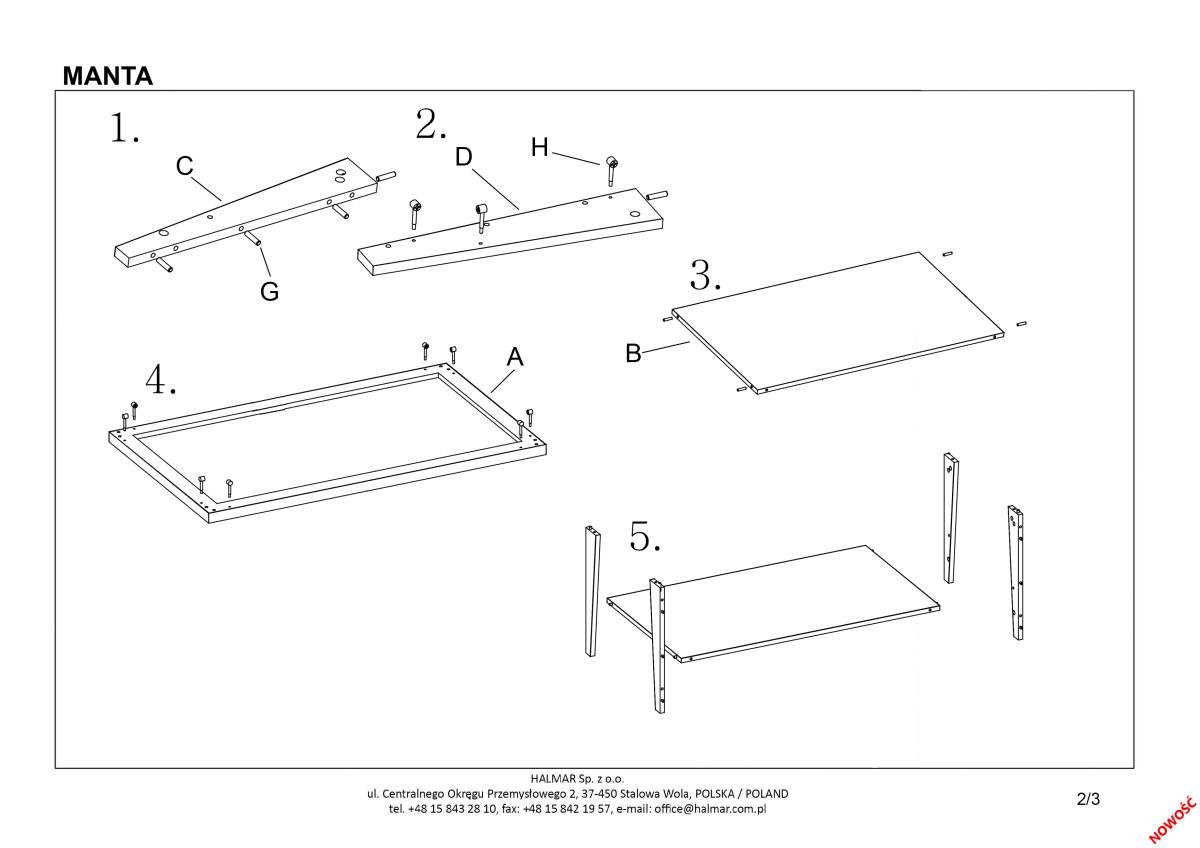 MANTA

1.
C
G

2.
D
H

3.
B

4.
A

5.

HALMAR Sp. z o.o.
ul. Centralnego Okręgu Przemysłowego 2, 37-450 Stalowa Wola, POLSKA / POLAND
tel. +48 15 843 28 10, fax: +48 15 842 19 57, e-mail: office@halmar.com.pl

2/3

NOWOŚĆ