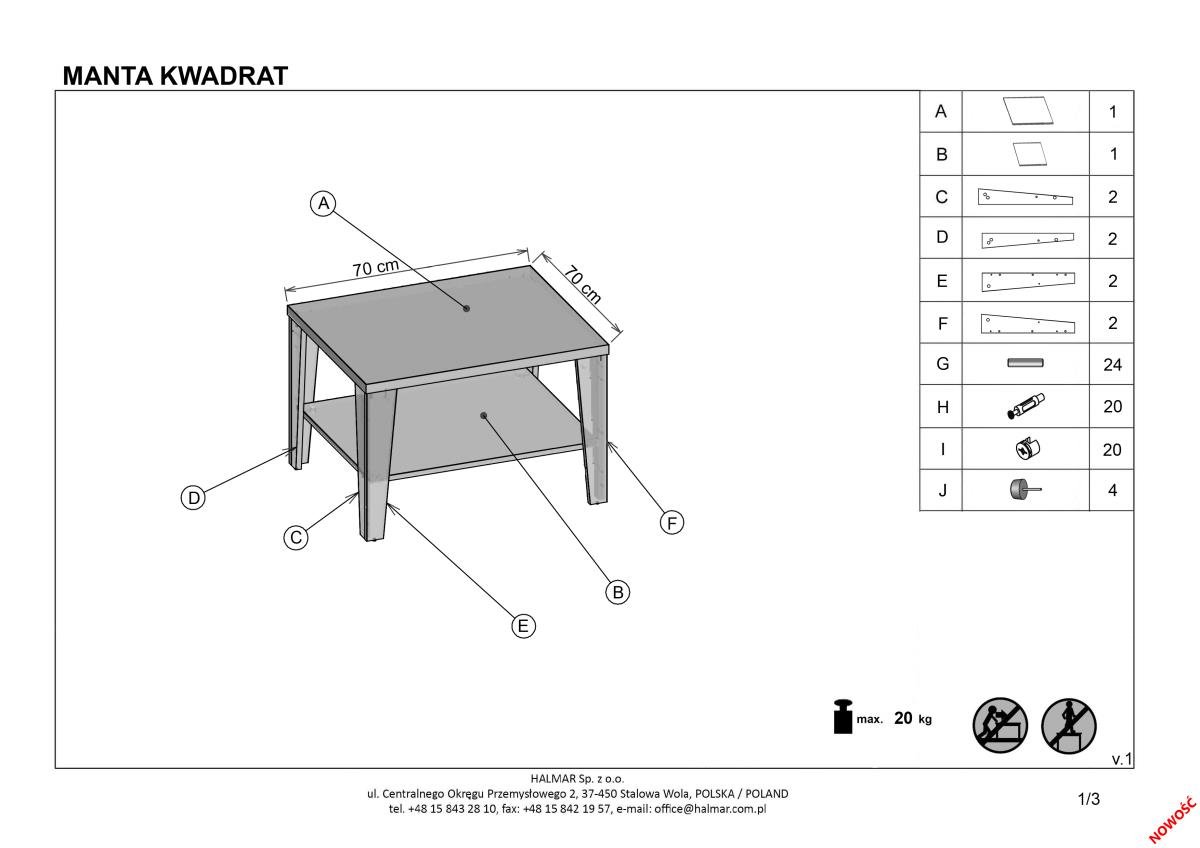 MANTA KWADRAT

A
70 cm
70 cm
D
C
E
B
F

| A | | 1 |
|---|---|---|
| B | | 1 |
| C | | 2 |
| D | | 2 |
| E | | 2 |
| F | | 2 |
| G | | 24 |
| H | | 20 |
| I | | 20 |
| J | | 4 |

max. 20 kg

v.1

HALMAR Sp. z o.o.
ul. Centralnego Okręgu Przemysłowego 2, 37-450 Stalowa Wola, POLSKA / POLAND
tel. +48 15 843 28 10, fax: +48 15 842 19 57, e-mail: office@halmar.com.pl

1/3

NOWOŚĆ