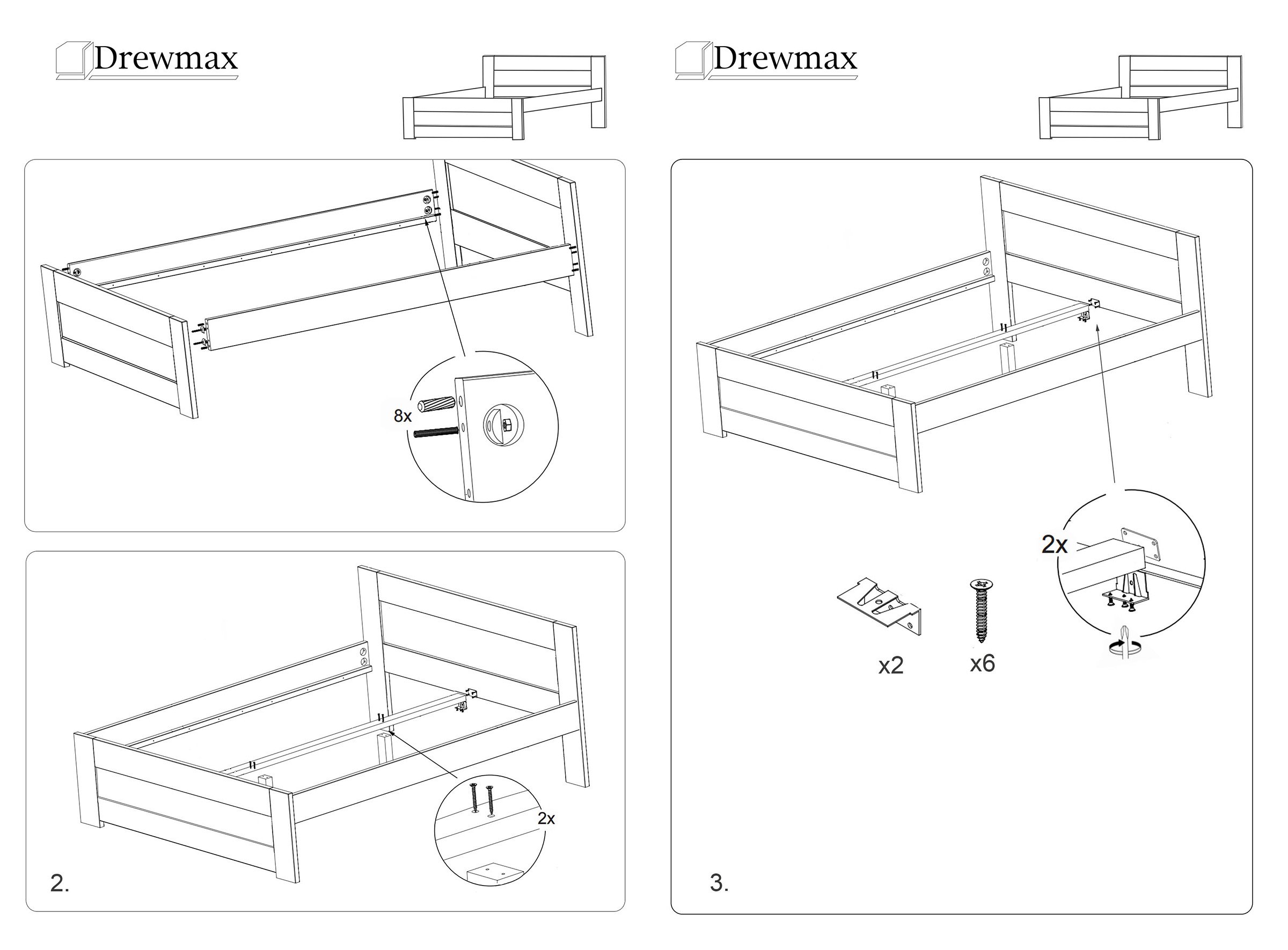 Drewmax

8x

2x

2.

Drewmax

2x

x2

x6

3.