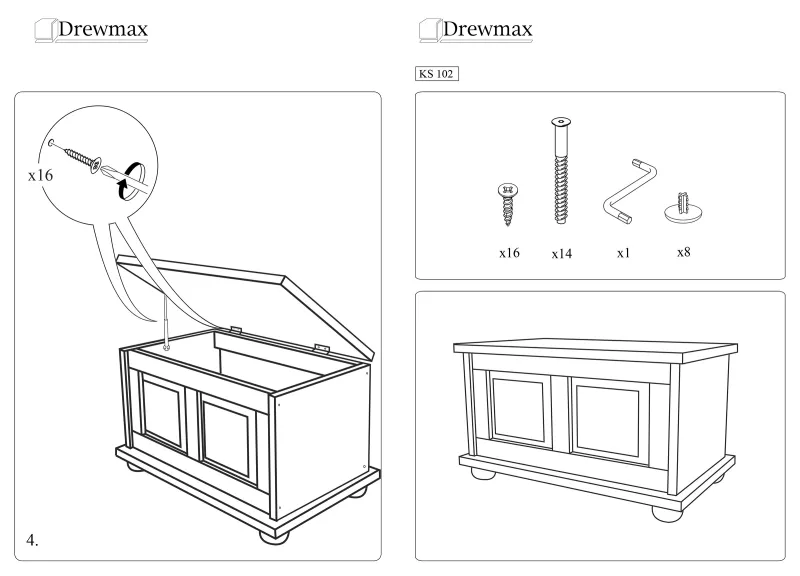 Drewmax

x16

4.

Drewmax

KS 102

x16 x14 x1 x8