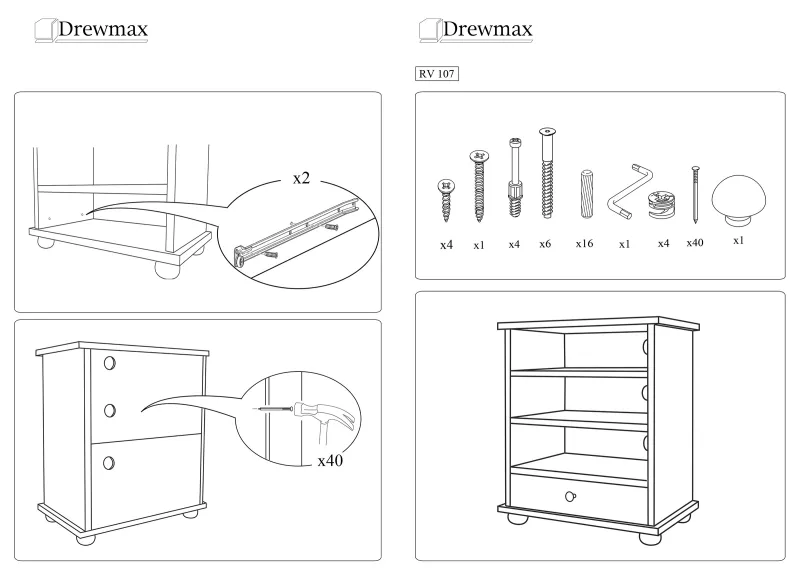 Drewmax

x2

x40

Drewmax

RV 107

x4 x1 x4 x6 x16 x1 x4 x40 x1