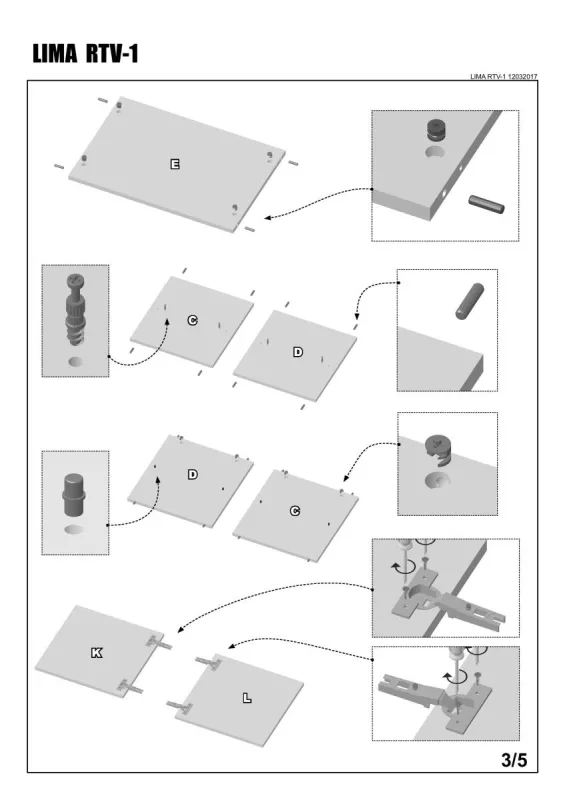 LIMA RTV-1

LIMA RTV-1 12032017

E

C

D

D

C

K

L

3/5