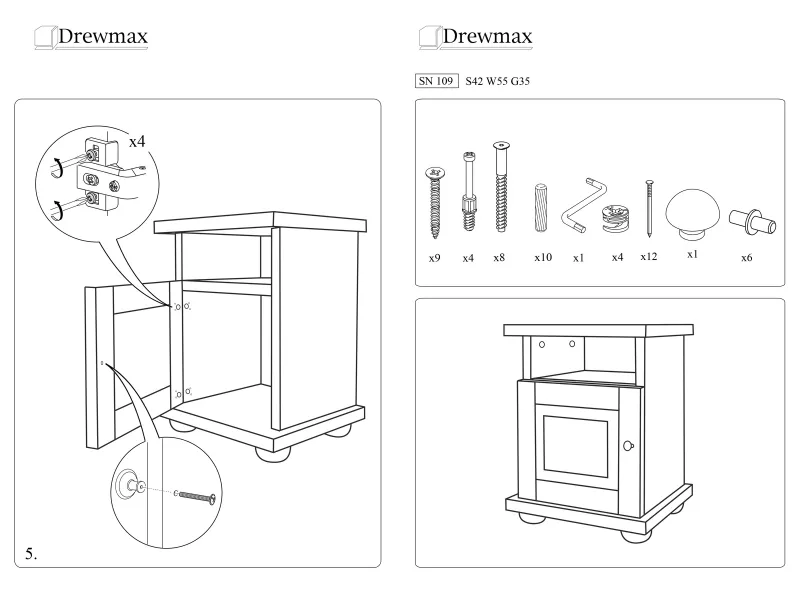 Drewmax

x4

5.

Drewmax

SN 109 S42 W55 G35

x9 x4 x8 x10 x1 x4 x12 x1 x6